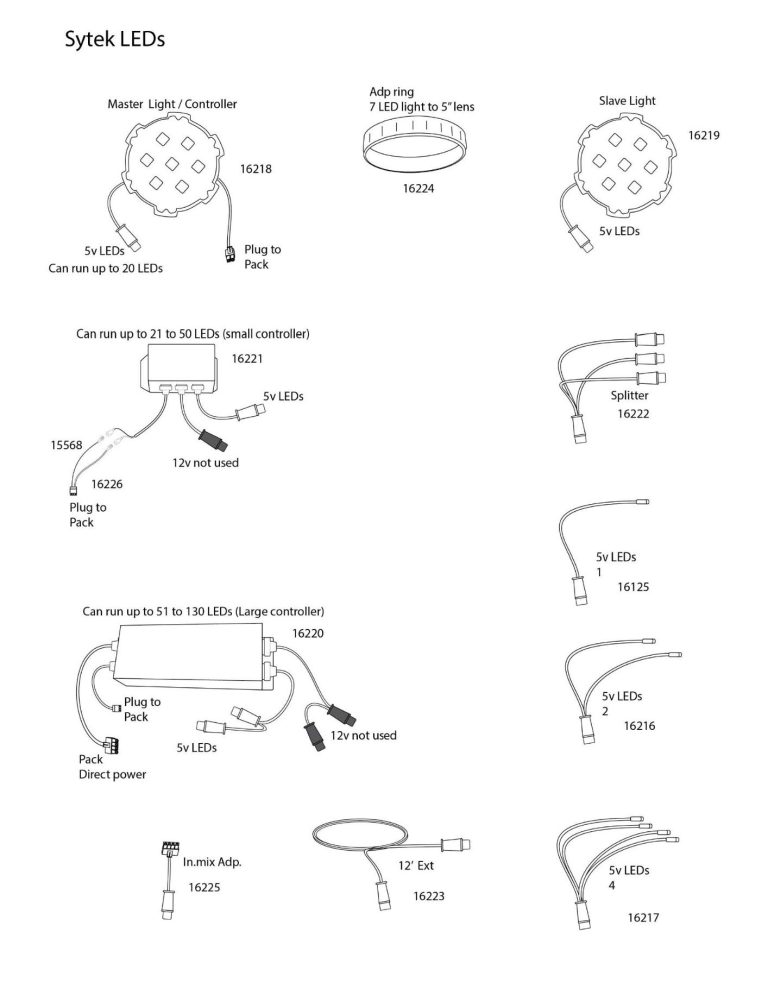 Sytek LEDs

Master Light / Controller

16218

5v LEDs
Can run up to 20 LEDs

Plug to Pack

Adp ring
7 LED light to 5" lens

16224

Slave Light

16219

5v LEDs

Can run up to 21 to 50 LEDs (small controller)

16221

5v LEDs

15568

12v not used

16226

Plug to Pack

Splitter
16222

5v LEDs
1
16125

Can run up to 51 to 130 LEDs (Large controller)

16220

Plug to Pack

5v LEDs

12v not used

Pack
Direct power

5v LEDs
2
16216

In.mix Adp.
16225

12' Ext
16223

5v LEDs
4
16217